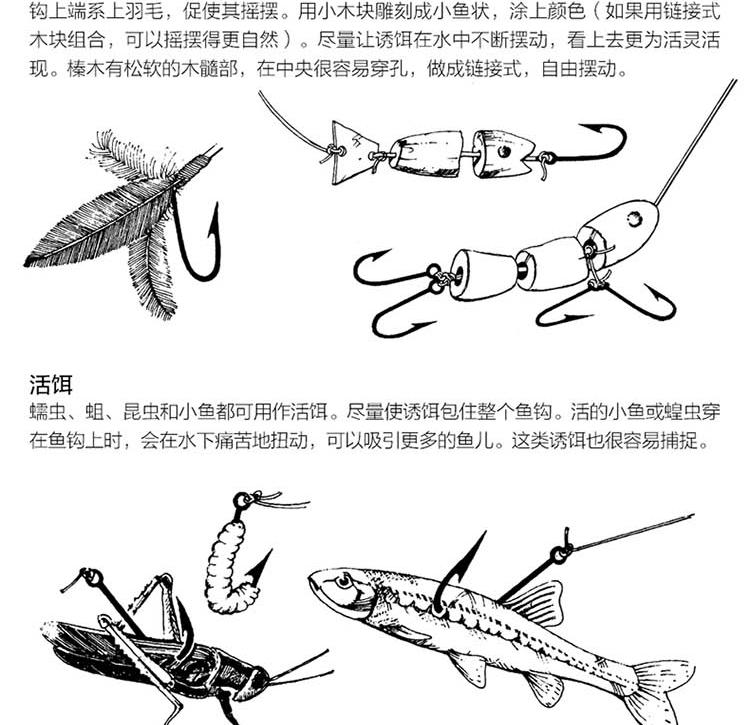 钩上端系上羽毛，促使其摇摆。用小木块雕刻成小鱼状，涂上颜色（如果用链接式木块组合，可以摇摆得更自然）。尽量让诱饵在水中不断摆动，看上去更为活灵活现。榛木有松软的木髓部，在中央很容易穿孔，做成链接式，自由摆动。

活饵
蠕虫、蛆、昆虫和小鱼都可用作活饵。尽量使诱饵包住整个鱼钩。活的小鱼或蝗虫穿在鱼钩上时，会在水下痛苦地扭动，可以吸引更多的鱼儿。这类诱饵也很容易捕捉。