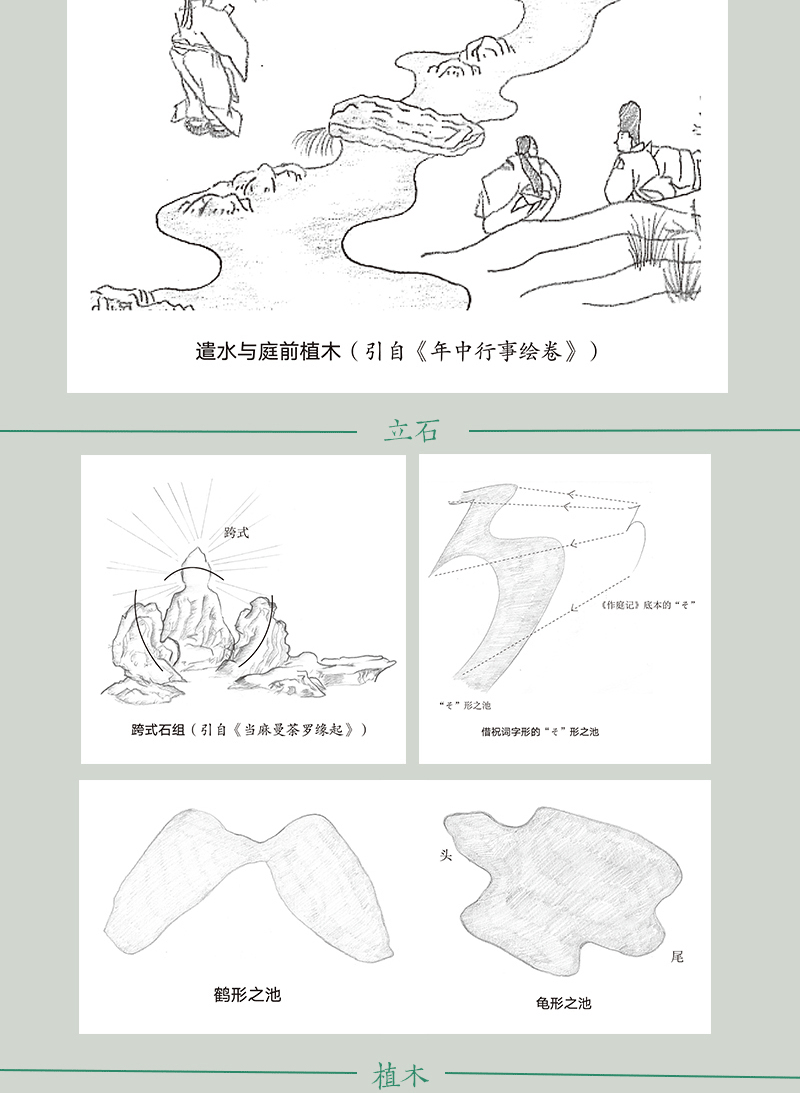 遣水与庭前植木（引自《年中行事绘卷》）

立石

跨式

跨式石组（引自《当麻曼荼罗缘起》）

《作庭记》底本的“そ”

“そ”形之池

借祝词字形的“そ”形之池

鹤形之池

头

尾

龟形之池

植木