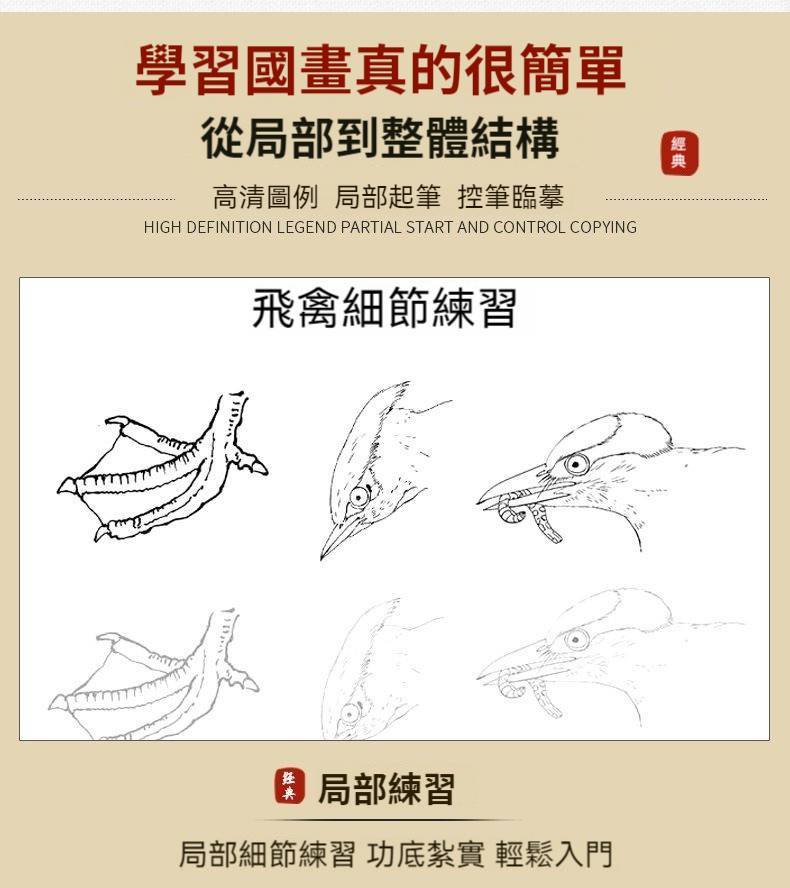 學習國畫真的很簡單
從局部到整體結構

經典

高清圖例 局部起筆 控筆臨摹
HIGH DEFINITION LEGEND PARTIAL START AND CONTROL COPYING

飛禽細節練習

經典 局部練習

局部細節練習 功底紮實 輕鬆入門