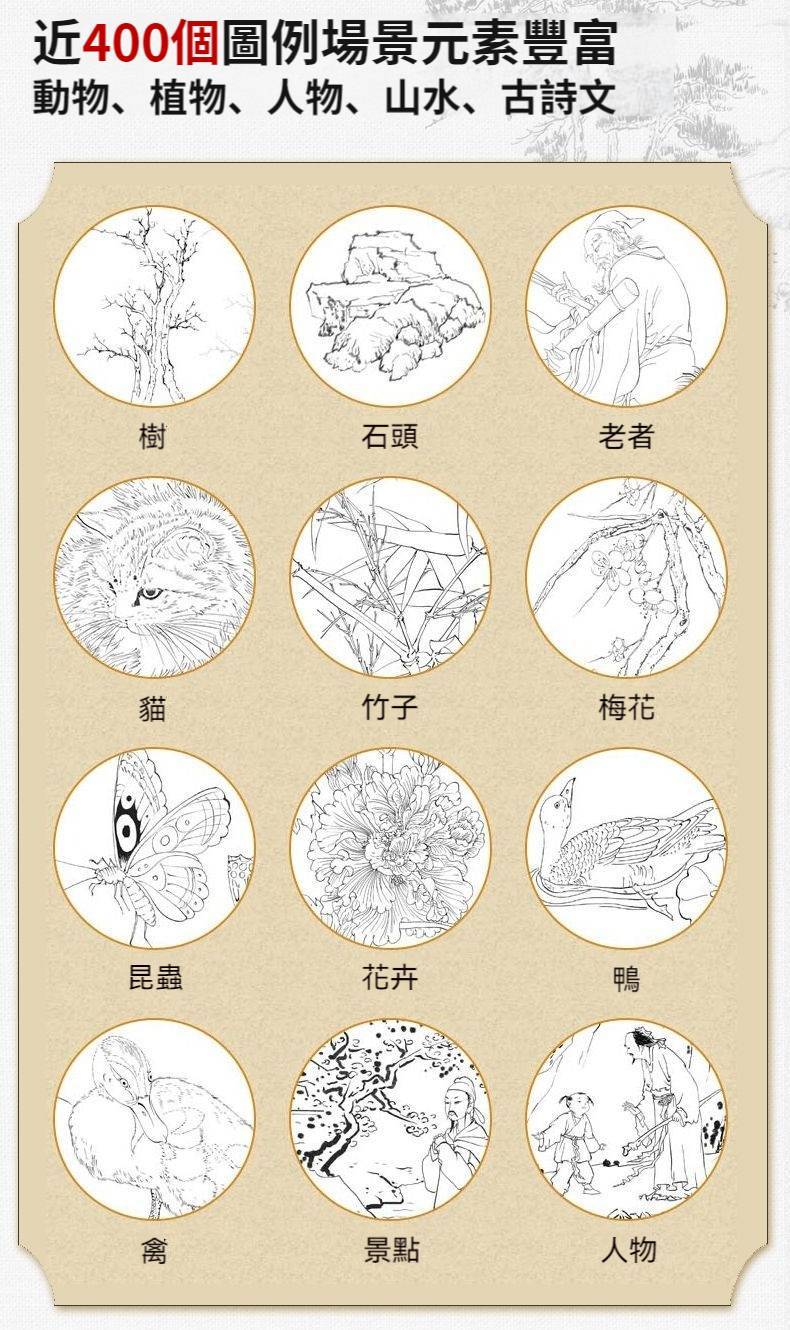 近400個圖例場景元素豐富
動物、植物、人物、山水、古詩文

樹

石頭

老者

貓

竹子

梅花

昆蟲

花卉

鴨

禽

景點

人物