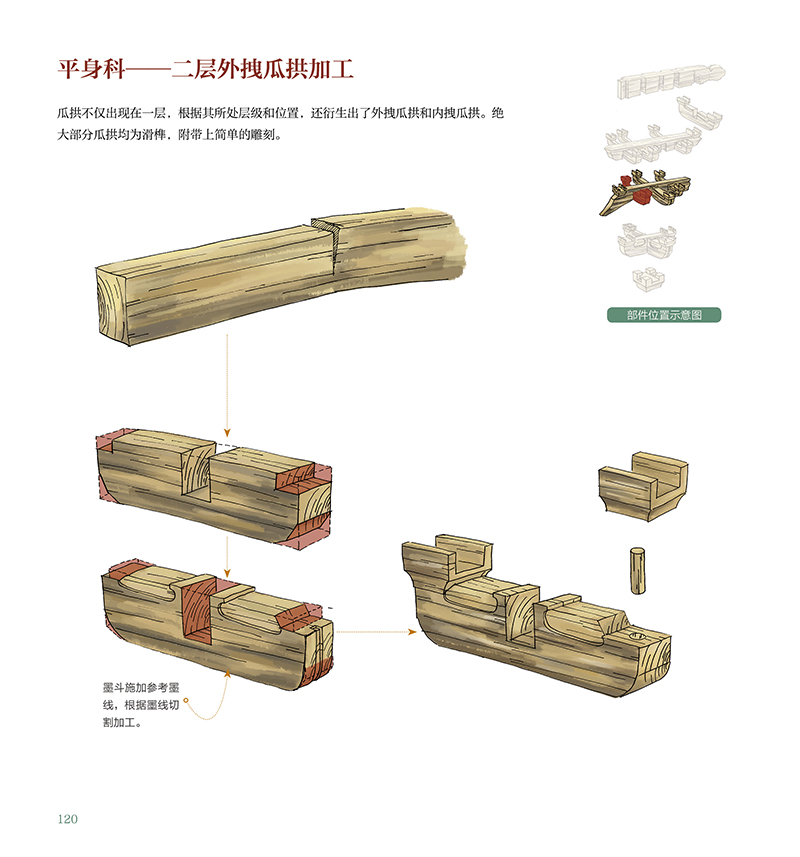 平身科——二层外拽瓜拱加工

瓜拱不仅出现在一层，根据其所处层级和位置，还衍生出了外拽瓜拱和内拽瓜拱。绝大部分瓜拱均为滑榫，附带上简单的雕刻。

部件位置示意图

墨斗施加参考墨线，根据墨线切割加工。

120