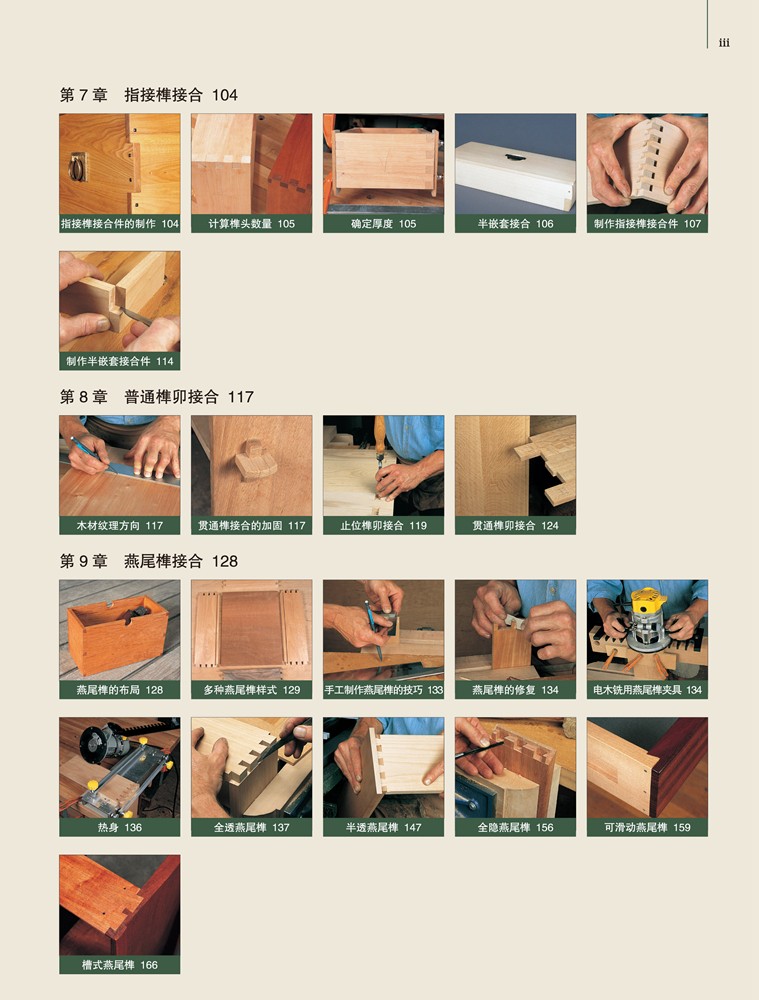 iii

第 7 章　指接榫接合 104

指接榫接合件的制作 104

计算榫头数量 105

确定厚度 105

半嵌套接合 106

制作指接榫接合件 107

制作半嵌套接合件 114

第 8 章　普通榫卯接合 117

木材纹理方向 117

贯通榫接合的加固 117

止位榫卯接合 119

贯通榫卯接合 124

第 9 章　燕尾榫接合 128

燕尾榫的布局 128

多种燕尾榫样式 129

手工制作燕尾榫的技巧 133

燕尾榫的修复 134

电木铣用燕尾榫夹具 134

热身 136

全透燕尾榫 137

半透燕尾榫 147

全隐燕尾榫 156

可滑动燕尾榫 159

槽式燕尾榫 166