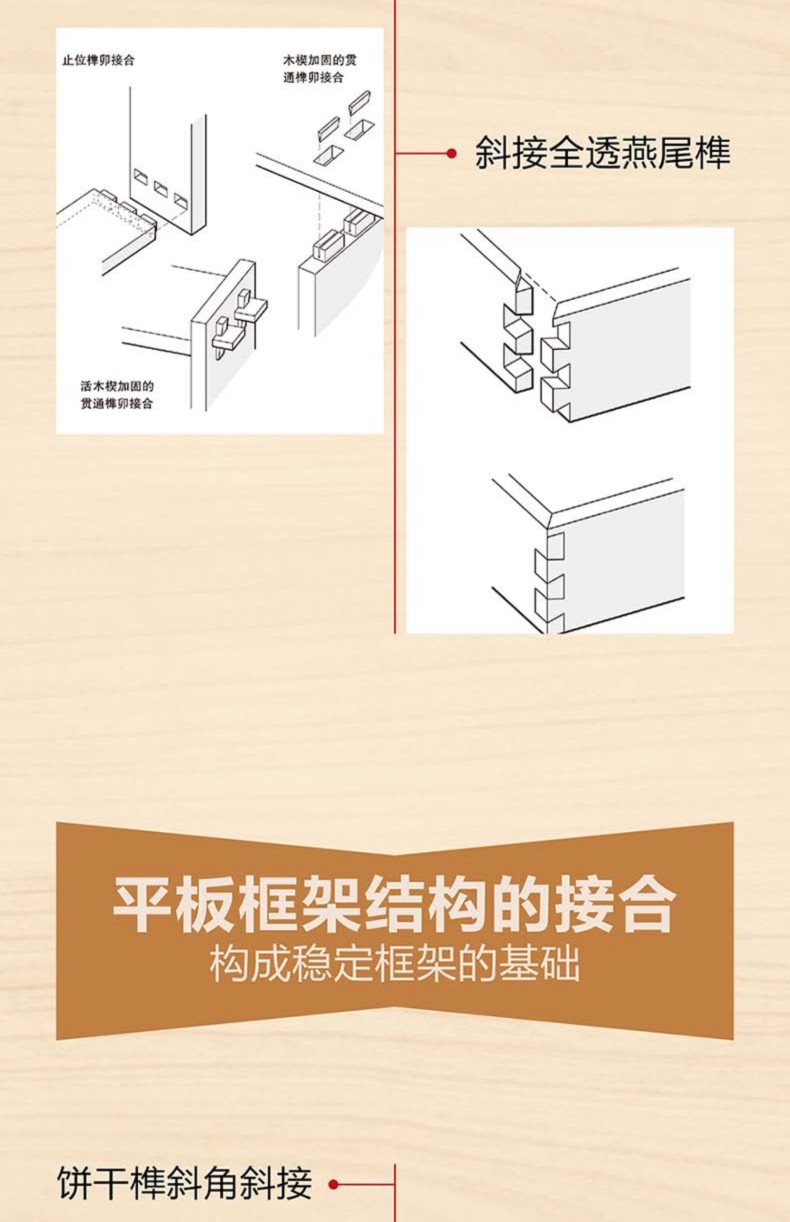 止位榫卯接合

木楔加固的贯通榫卯接合

活木楔加固的贯通榫卯接合

斜接全透燕尾榫

平板框架结构的接合
构成稳定框架的基础

饼干榫斜角斜接