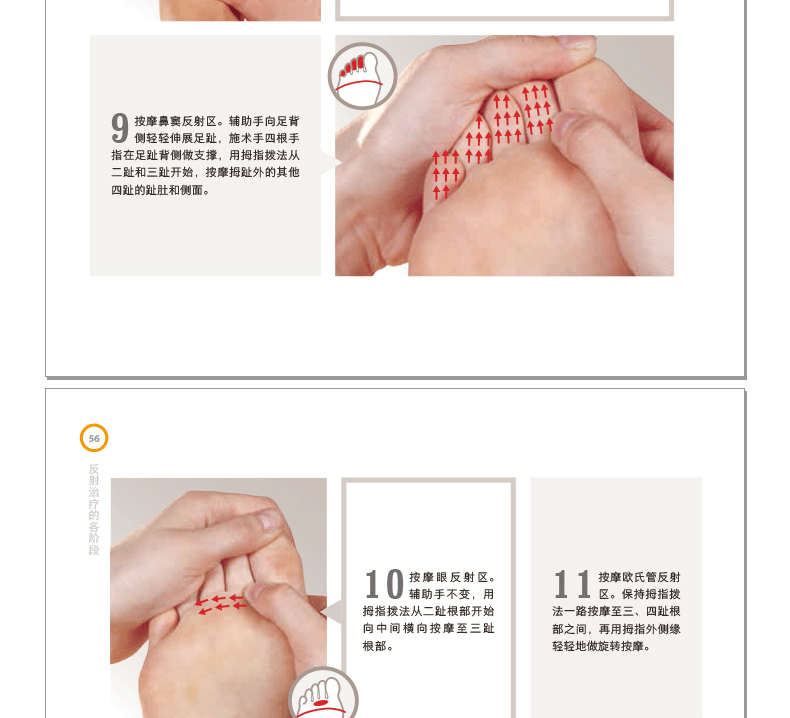 9 按摩鼻窦反射区。辅助手向足背侧轻轻伸展足趾，施术手四根手指在足趾背侧做支撑，用拇指拨法从二趾和三趾开始，按摩拇趾外的其他四趾的趾肚和侧面。

56

反射治疗的各阶段

10 按摩眼反射区。辅助手不变，用拇指拨法从二趾根部开始向中间横向按摩至三趾根部。

11 按摩欧氏管反射区。保持拇指拨法一路按摩至三、四趾根部之间，再用拇指外侧缘轻轻地做旋转按摩。