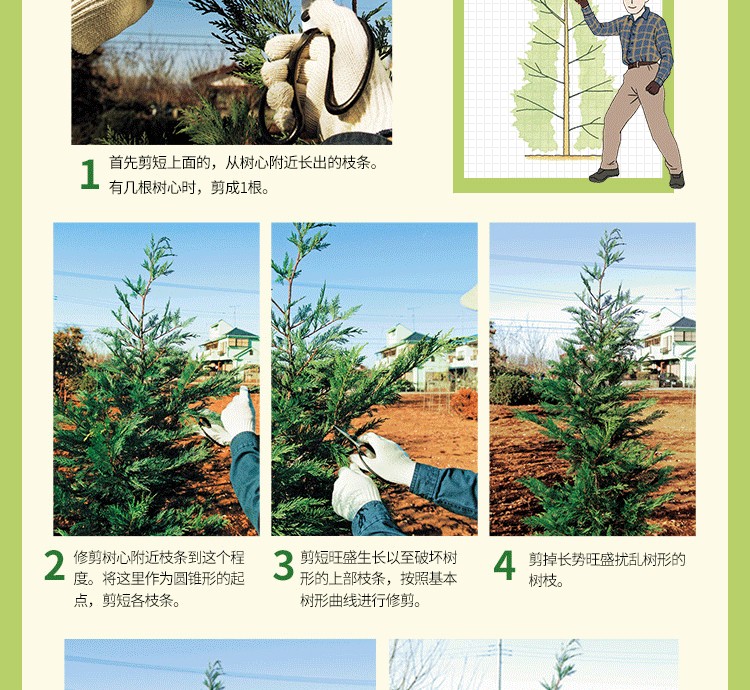 1 首先剪短上面的，从树心附近长出的枝条。有几根树心时，剪成1根。

2 修剪树心附近枝条到这个程度。将这里作为圆锥形的起点，剪短各枝条。

3 剪短旺盛生长以至破坏树形的上部枝条，按照基本树形曲线进行修剪。

4 剪掉长势旺盛扰乱树形的树枝。