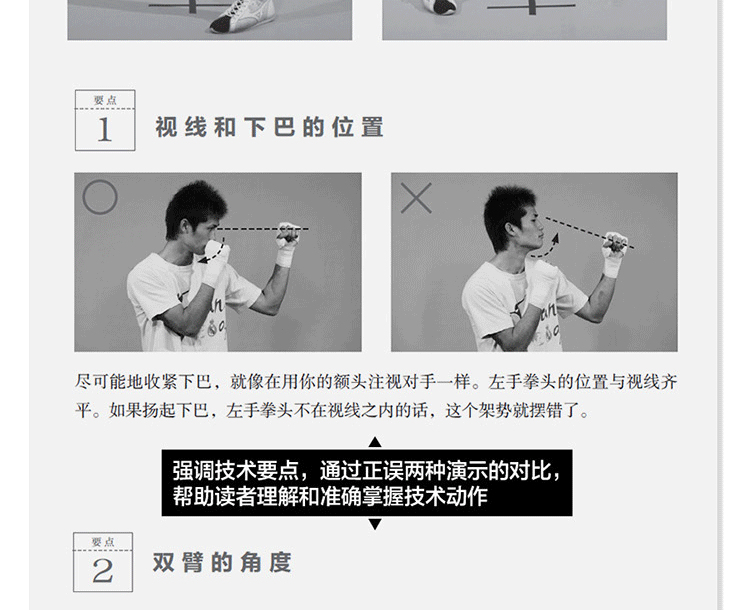 要点
1
视线和下巴的位置

尽可能地收紧下巴，就像在用你的额头注视对手一样。左手拳头的位置与视线齐平。如果扬起下巴，左手拳头不在视线之内的话，这个架势就摆错了。

强调技术要点，通过正误两种演示的对比，帮助读者理解和准确掌握技术动作

要点
2
双臂的角度