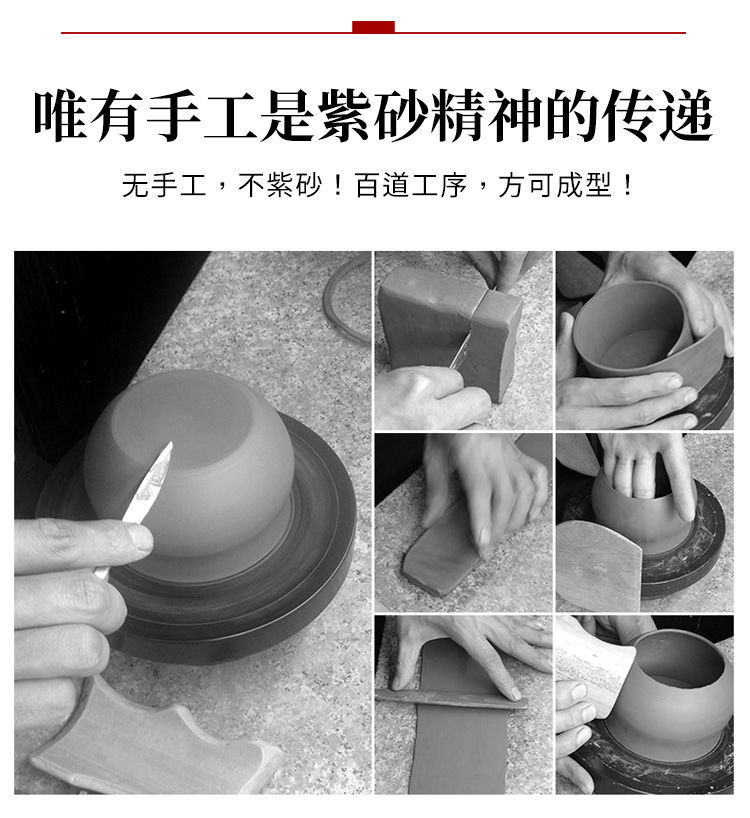 唯有手工是紫砂精神的传递

无手工，不紫砂！百道工序，方可成型！