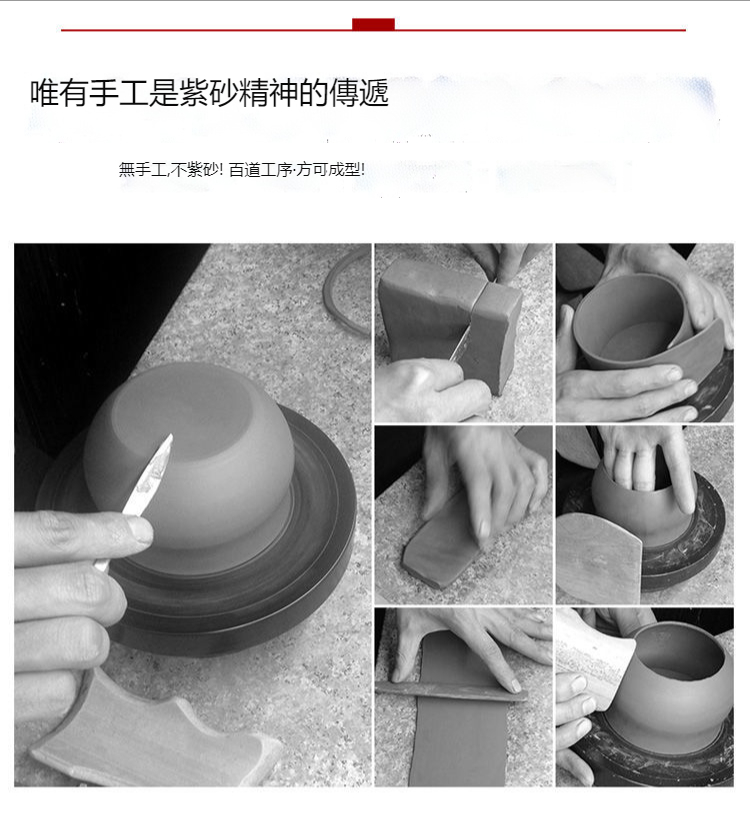 唯有手工是紫砂精神的傳遞

無手工,不紫砂! 百道工序·方可成型!