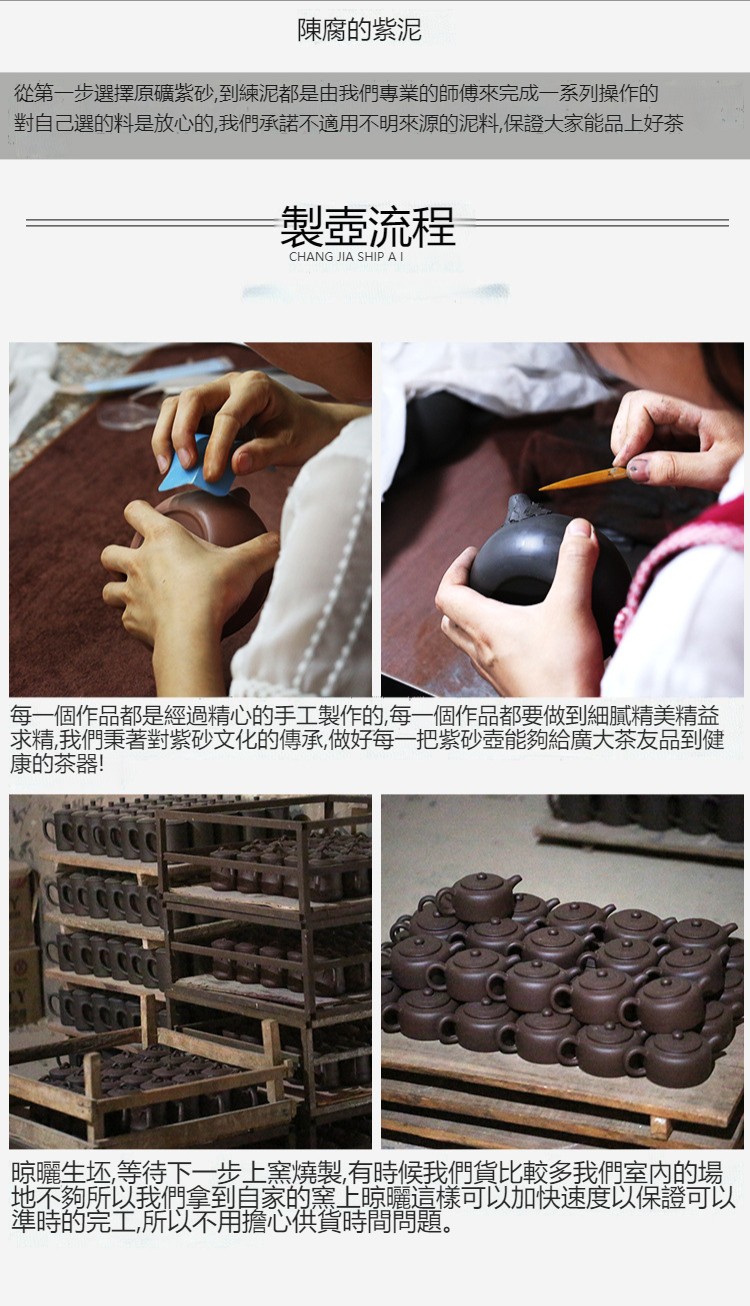 陳腐的紫泥

從第一步選擇原礦紫砂,到練泥都是由我們專業的師傅來完成一系列操作的 對自己選的料是放心的,我們承諾不適用不明來源的泥料,保證大家能品上好茶

製壺流程
CHANG JIA SHIP A I

每一個作品都是經過精心的手工製作的,每一個作品都要做到細膩精美精益求精,我們秉著對紫砂文化的傳承,做好每一把紫砂壺能夠給廣大茶友品到健康的茶器!

晾曬生坯,等待下一步上窯燒製,有時候我們貨比較多我們室內的場地不夠所以我們拿到自家的窯上晾曬這樣可以加快速度以保證可以準時的完工,所以不用擔心供貨時間問題。