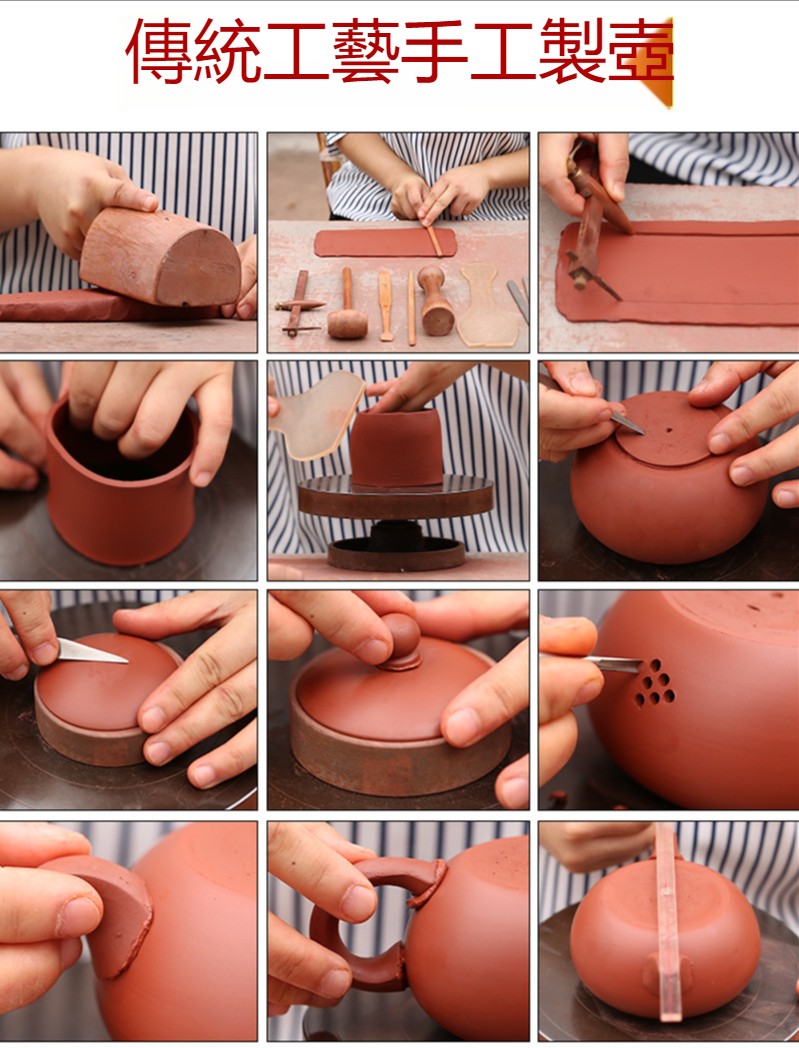 傳統工藝手工製壺